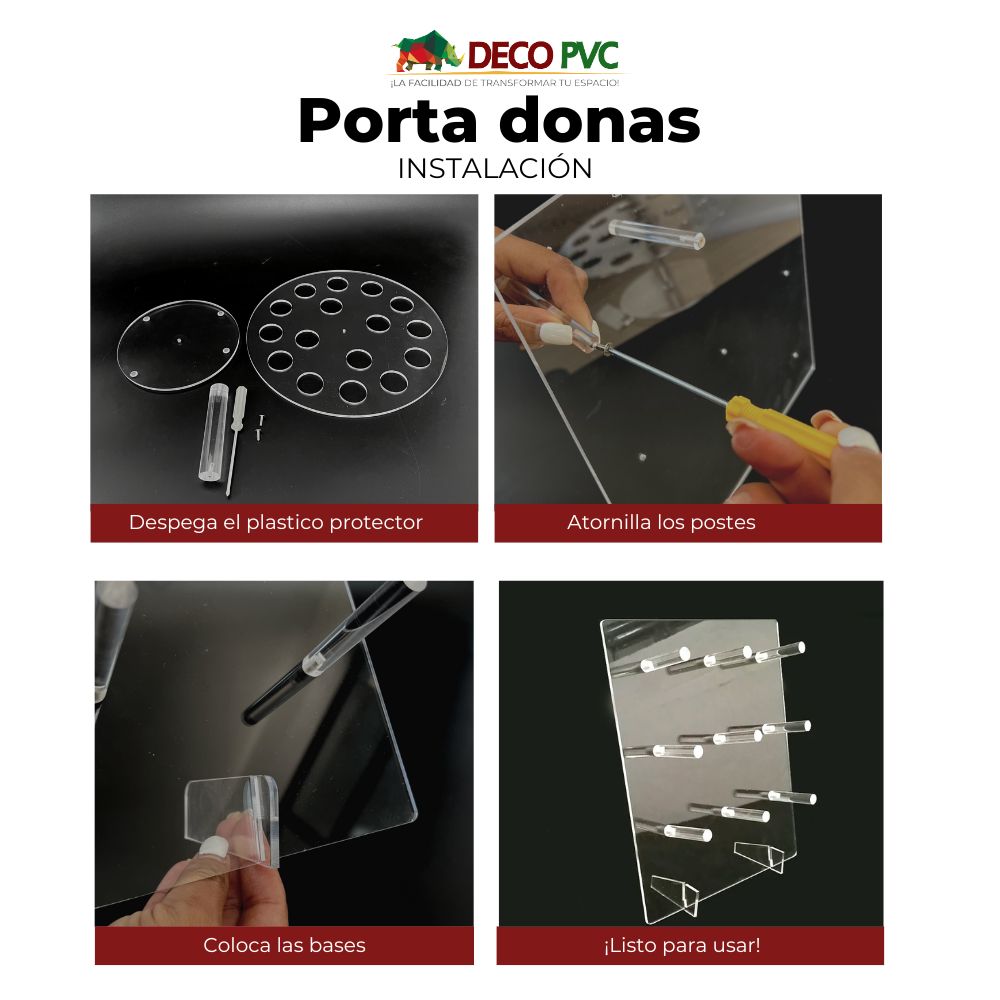 DECO PVC
¡LA FACILIDAD DE TRANSFORMAR TU ESPACIO!

Porta donas
INSTALACIÓN

Despega el plastico protector

Atornilla los postes

Coloca las bases

¡Listo para usar!