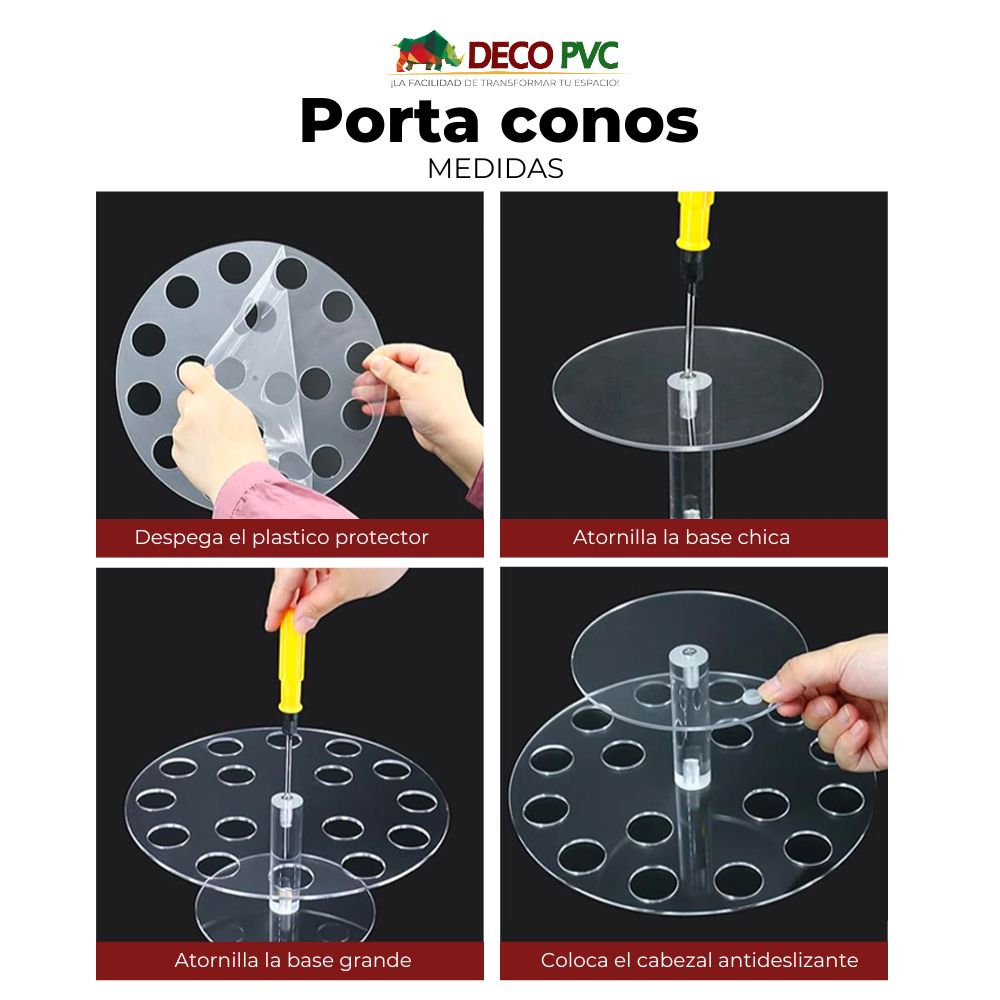 DECO PVC
¡LA FACILIDAD DE TRANSFORMAR TU ESPACIO!

Porta conos
MEDIDAS

Despega el plastico protector

Atornilla la base chica

Atornilla la base grande

Coloca el cabezal antideslizante