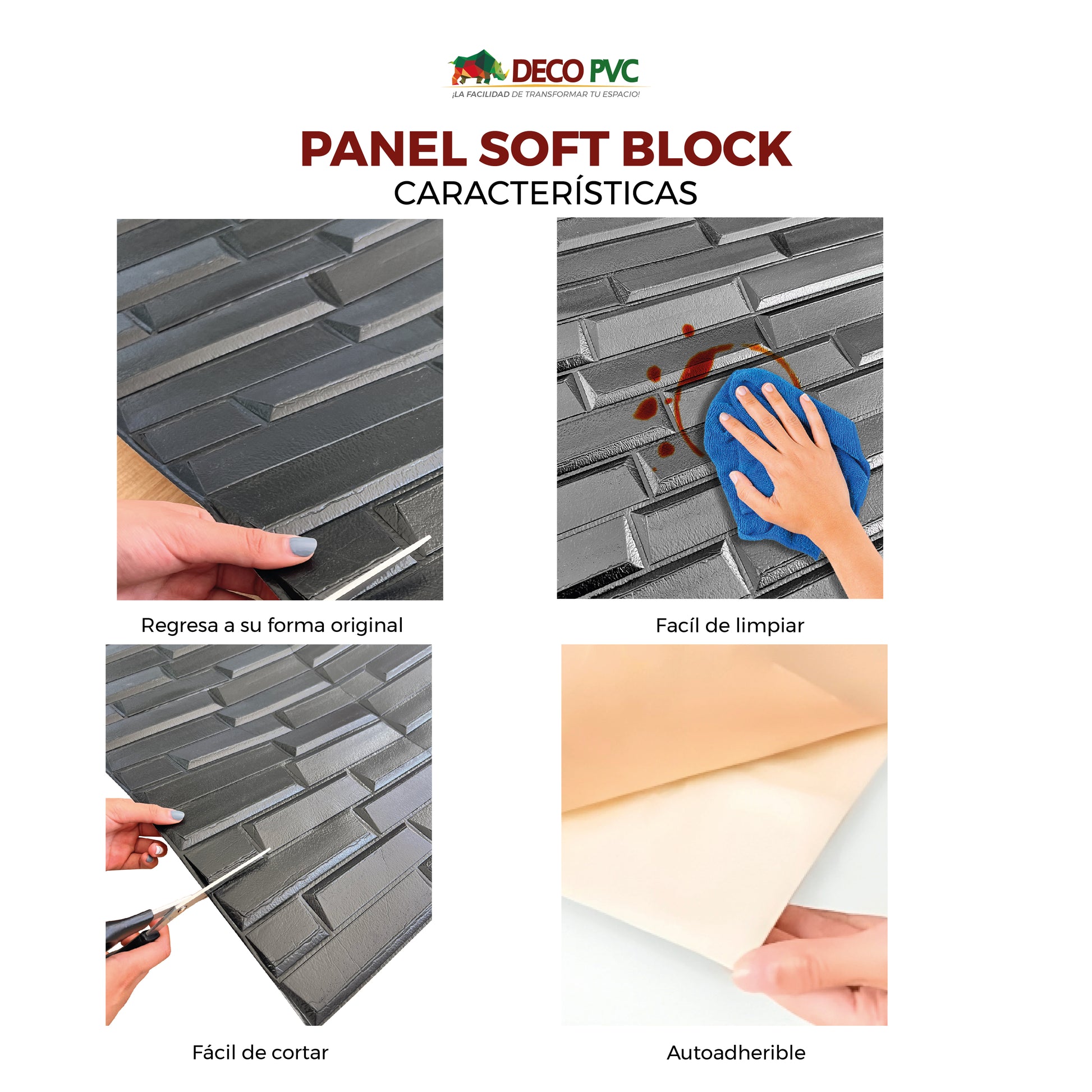 DECO PVC
¡LA FACILIDAD DE TRANSFORMAR TU ESPACIO!

PANEL SOFT BLOCK
CARACTERÍSTICAS

Regresa a su forma original

Facíl de limpiar

Fácil de cortar

Autoadherible